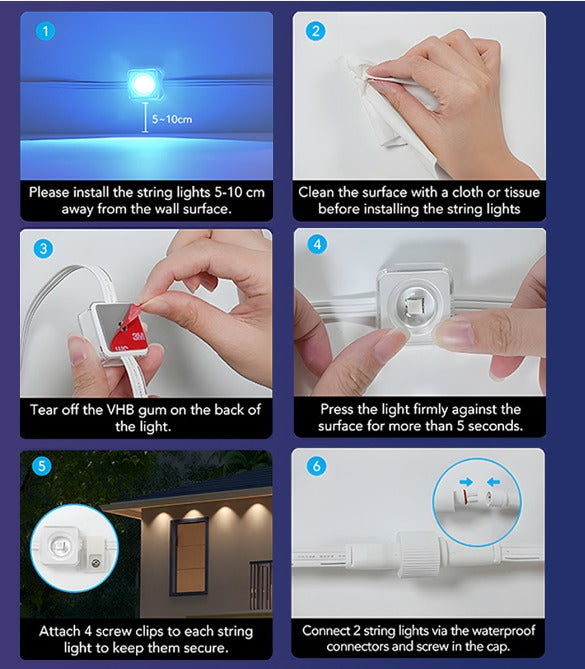 1

5~10cm

Please install the string lights 5-10 cm away from the wall surface.

2

Clean the surface with a cloth or tissue before installing the string lights

3

3M

Tear off the VHB gum on the back of the light.

4

Press the light firmly against the surface for more than 5 seconds.

5

Attach 4 screw clips to each string light to keep them secure.

6

Connect 2 string lights via the waterproof connectors and screw in the cap.